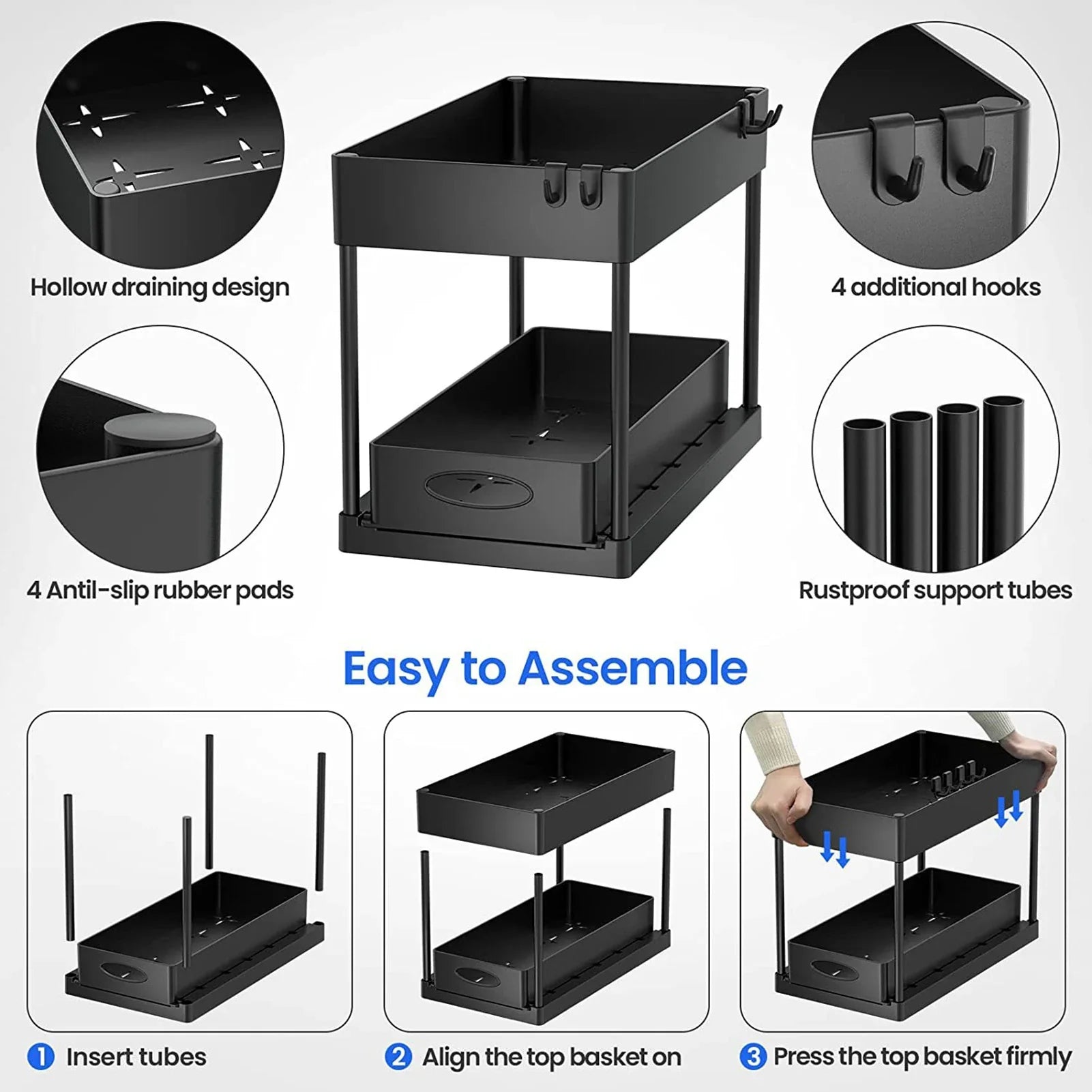 Hollow draining design

4 additional hooks

4 Antil-slip rubber pads

Rustproof support tubes

Easy to Assemble

1 Insert tubes

2 Align the top basket on

3 Press the top basket firmly