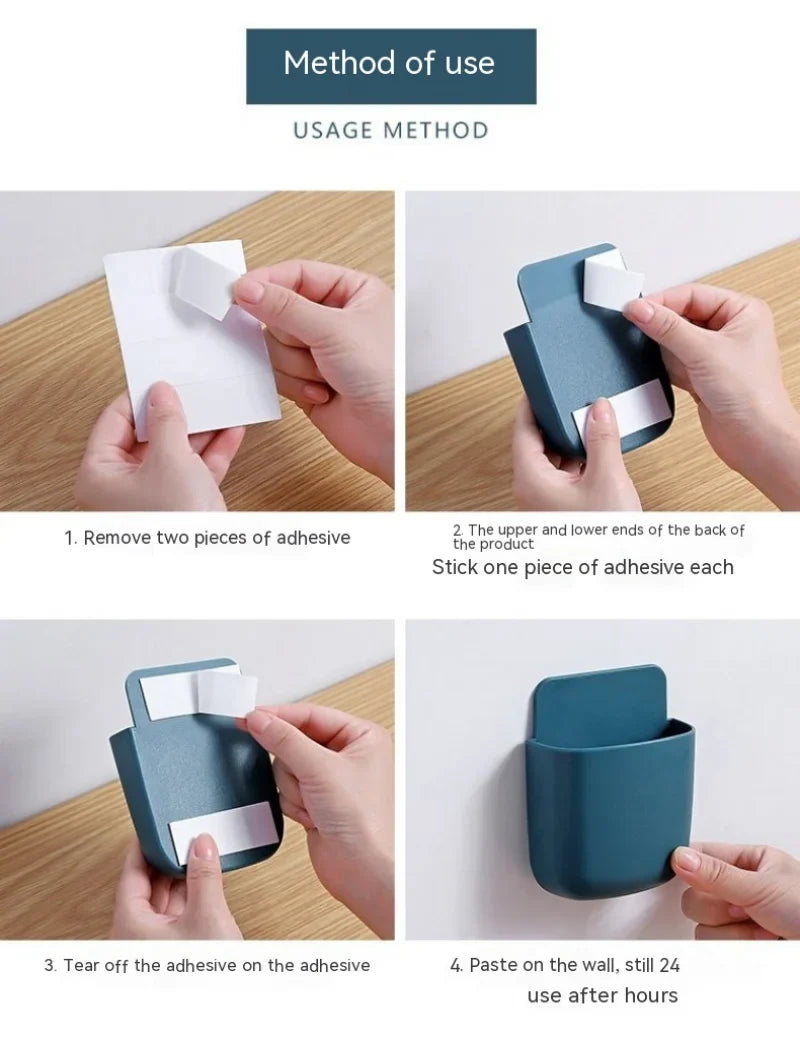 Method of use

USAGE METHOD

1. Remove two pieces of adhesive

2. The upper and lower ends of the back of the product
Stick one piece of adhesive each

3. Tear off the adhesive on the adhesive

4. Paste on the wall, still 24
use after hours