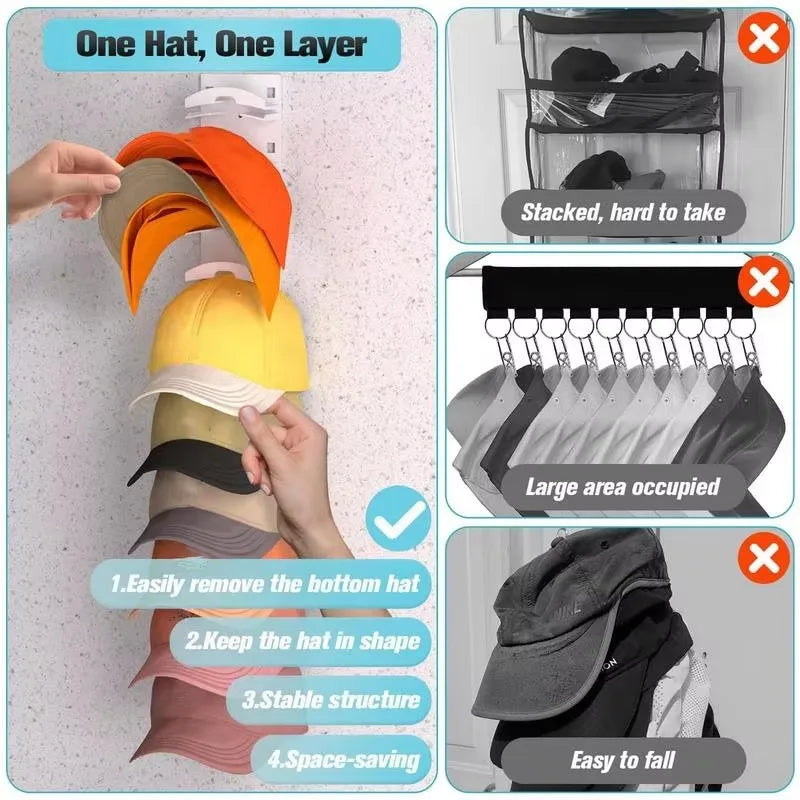 One Hat, One Layer

1.Easily remove the bottom hat

2.Keep the hat in shape

3.Stable structure

4.Space-saving

Stacked, hard to take

Large area occupied

NIKE

Easy to fall