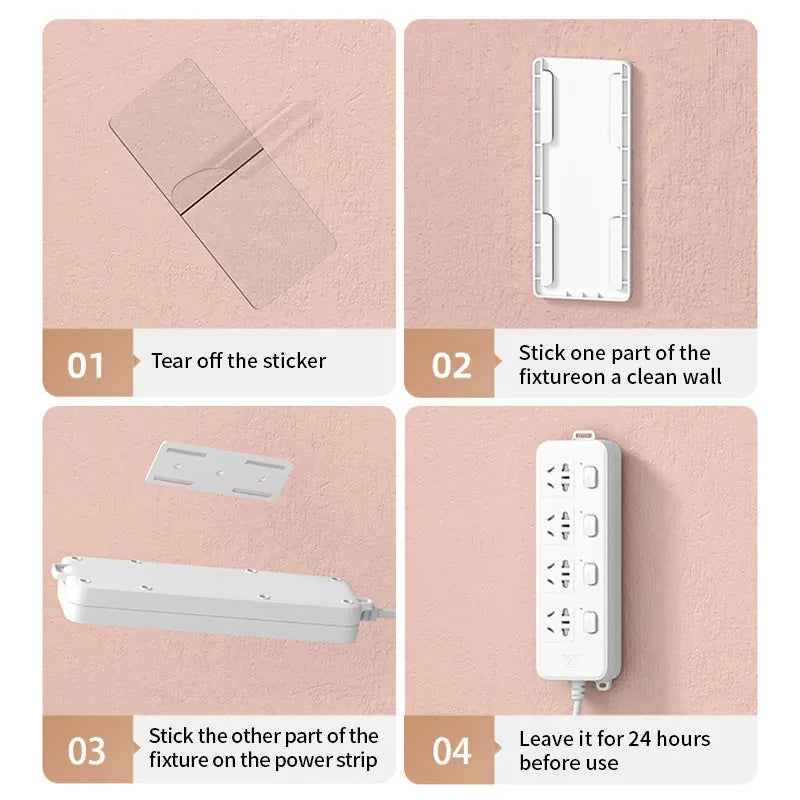 01 Tear off the sticker

02 Stick one part of the fixtureon a clean wall

03 Stick the other part of the fixture on the power strip

04 Leave it for 24 hours before use